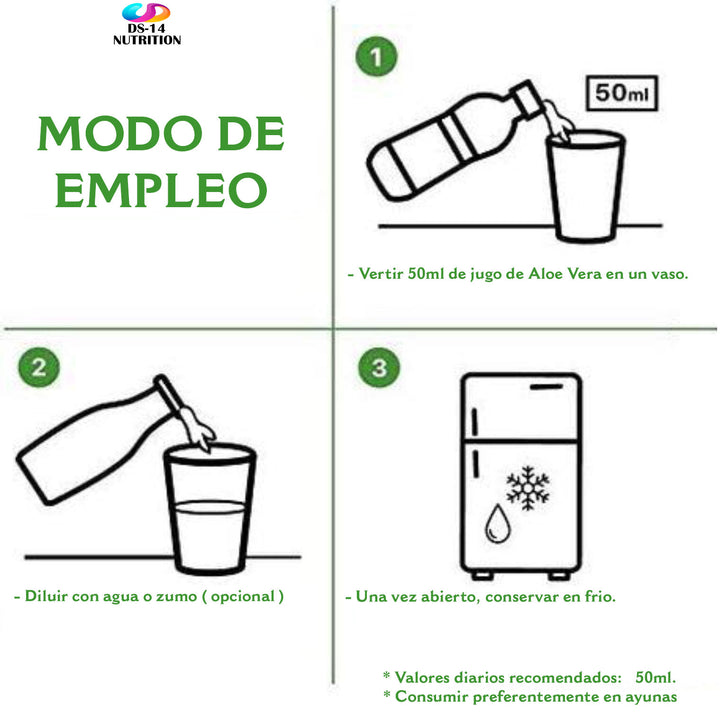 DS-14
NUTRITION

MODO DE EMPLEO

1

50ml

- Vertir 50ml de jugo de Aloe Vera en un vaso.

2

- Diluir con agua o zumo ( opcional )

3

- Una vez abierto, conservar en frio.

* Valores diarios recomendados: 50ml.
* Consumir preferentemente en ayunas